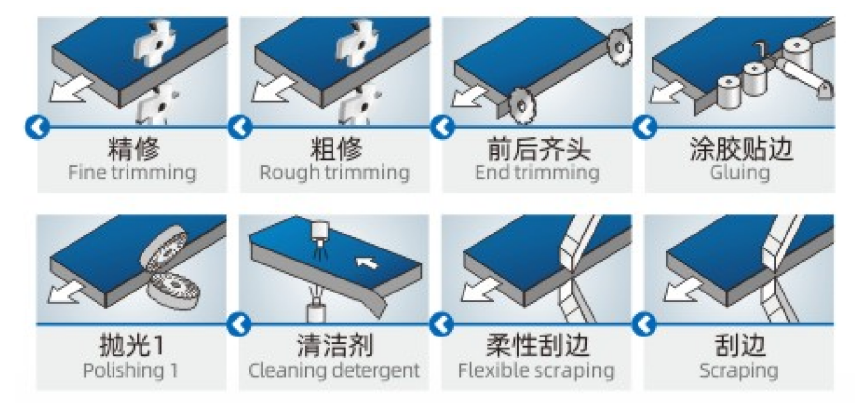 精修
Fine trimming

粗修
Rough trimming

前后齐头
End trimming

涂胶贴边
Gluing

抛光1
Polishing 1

清洁剂
Cleaning detergent

柔性刮边
Flexible scraping

刮边
Scraping